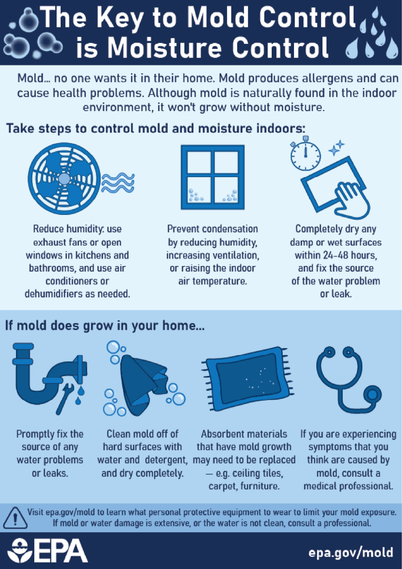 The Key to Mold Control is Moisture Control

Mold... no one wants it in their home. Mold produces allergens and can cause health problems. Although mold is naturally found in the indoor environment, it won't grow without moisture.

Take steps to control mold and moisture indoors:

Reduce humidity: use exhaust fans or open windows in kitchens and bathrooms, and use air conditioners or dehumidifiers as needed.

Prevent condensation by reducing humidity, increasing ventilation, or raising the indoor air temperature.

Completely dry any damp or wet surfaces within 24-48 hours, and fix the source of the water problem or leak.

If mold does grow in your home...

Promptly fix the source of any water problems or leaks.

Clean mold off of hard surfaces with water and detergent, and dry completely.

Absorbent materials that have mold growth may need to be replaced — e.g. ceiling tiles, carpet, furniture.

If you are experiencing symptoms that you think are caused by mold, consult a medical professional.

Visit epa.gov/mold to learn what personal protective equipment to wear to limit your mold exposure. If mold or water damage is extensive, or the water is not clean, consult a professional.

EPA

epa.gov/mold